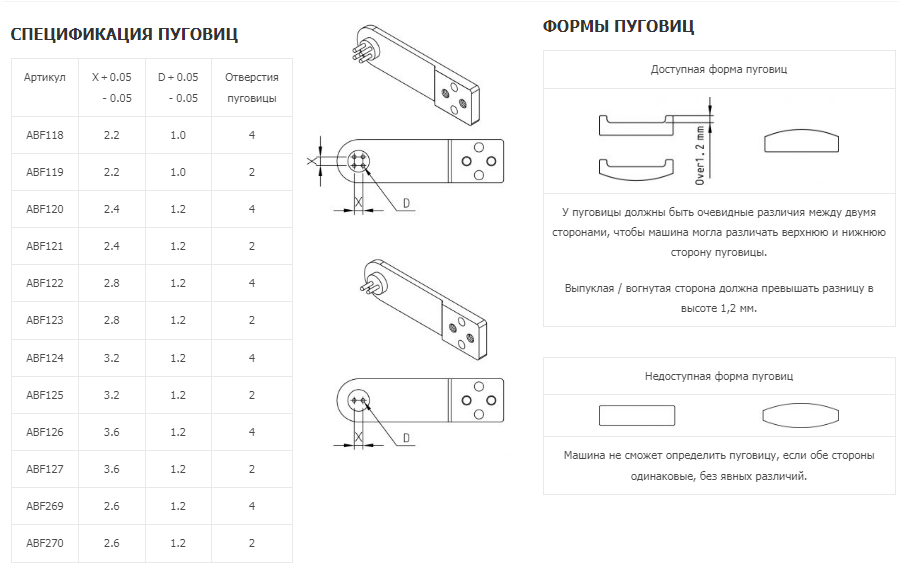 СПЕЦИФИКАЦИЯ ПУГОВИЦ

| Артикул | X + 0.05 - 0.05 | D + 0.05 - 0.05 | Отверстия пуговицы |
|---|---|---|---|
| ABF118 | 2.2 | 1.0 | 4 |
| ABF119 | 2.2 | 1.0 | 2 |
| ABF120 | 2.4 | 1.2 | 4 |
| ABF121 | 2.4 | 1.2 | 2 |
| ABF122 | 2.8 | 1.2 | 4 |
| ABF123 | 2.8 | 1.2 | 2 |
| ABF124 | 3.2 | 1.2 | 4 |
| ABF125 | 3.2 | 1.2 | 2 |
| ABF126 | 3.6 | 1.2 | 4 |
| ABF127 | 3.6 | 1.2 | 2 |
| ABF269 | 2.6 | 1.2 | 4 |
| ABF270 | 2.6 | 1.2 | 2 |

X
X
D

X
D

ФОРМЫ ПУГОВИЦ

Доступная форма пуговиц

Over1.2 mm

У пуговицы должны быть очевидные различия между двумя сторонами, чтобы машина могла различать верхнюю и нижнюю сторону пуговицы.

Выпуклая / вогнутая сторона должна превышать разницу в высоте 1,2 мм.

Недоступная форма пуговиц

Машина не сможет определить пуговицу, если обе стороны одинаковые, без явных различий.