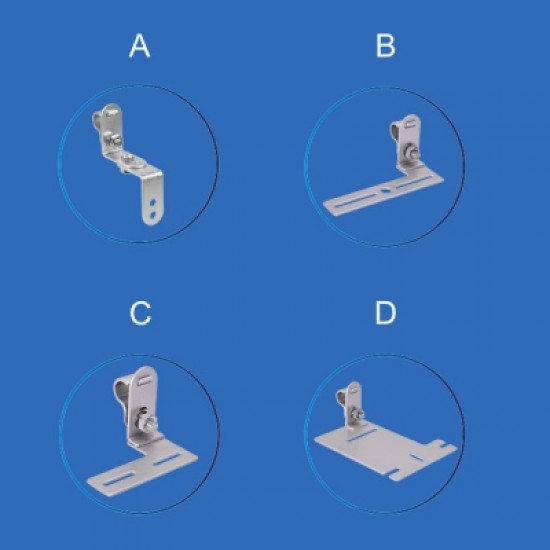 A

B

C

D