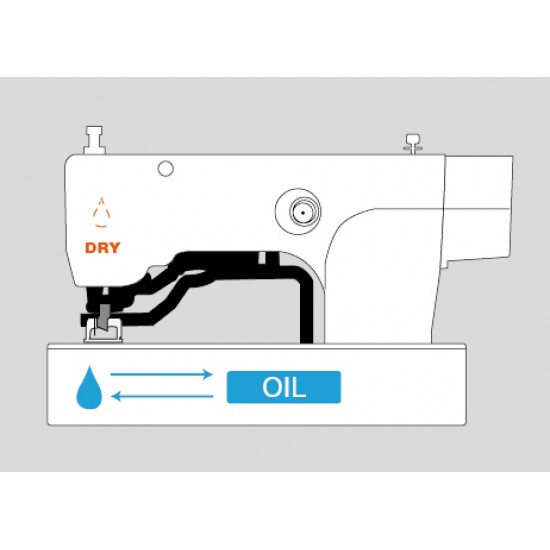 DRY

OIL